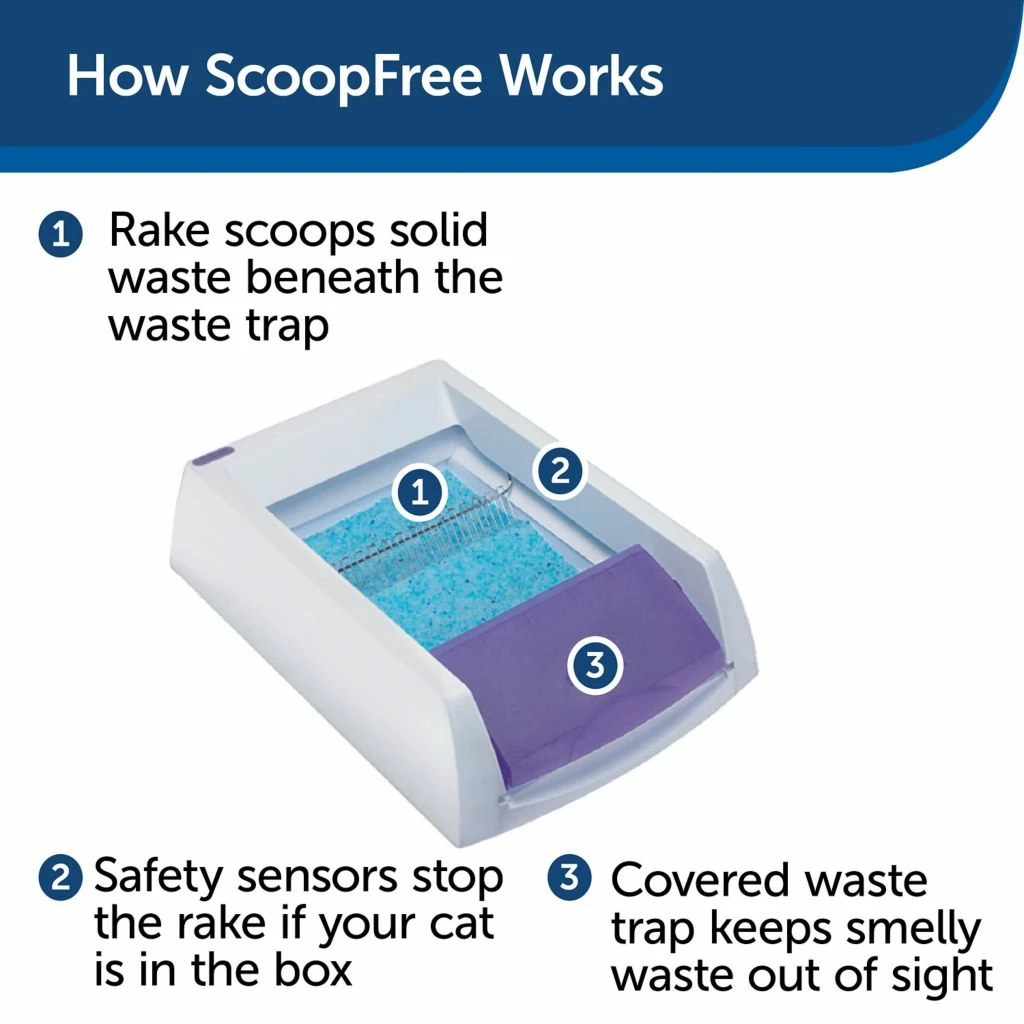 How ScoopFree Works

1 Rake scoops solid waste beneath the waste trap

1

2

3

2 Safety sensors stop the rake if your cat is in the box

3 Covered waste trap keeps smelly waste out of sight