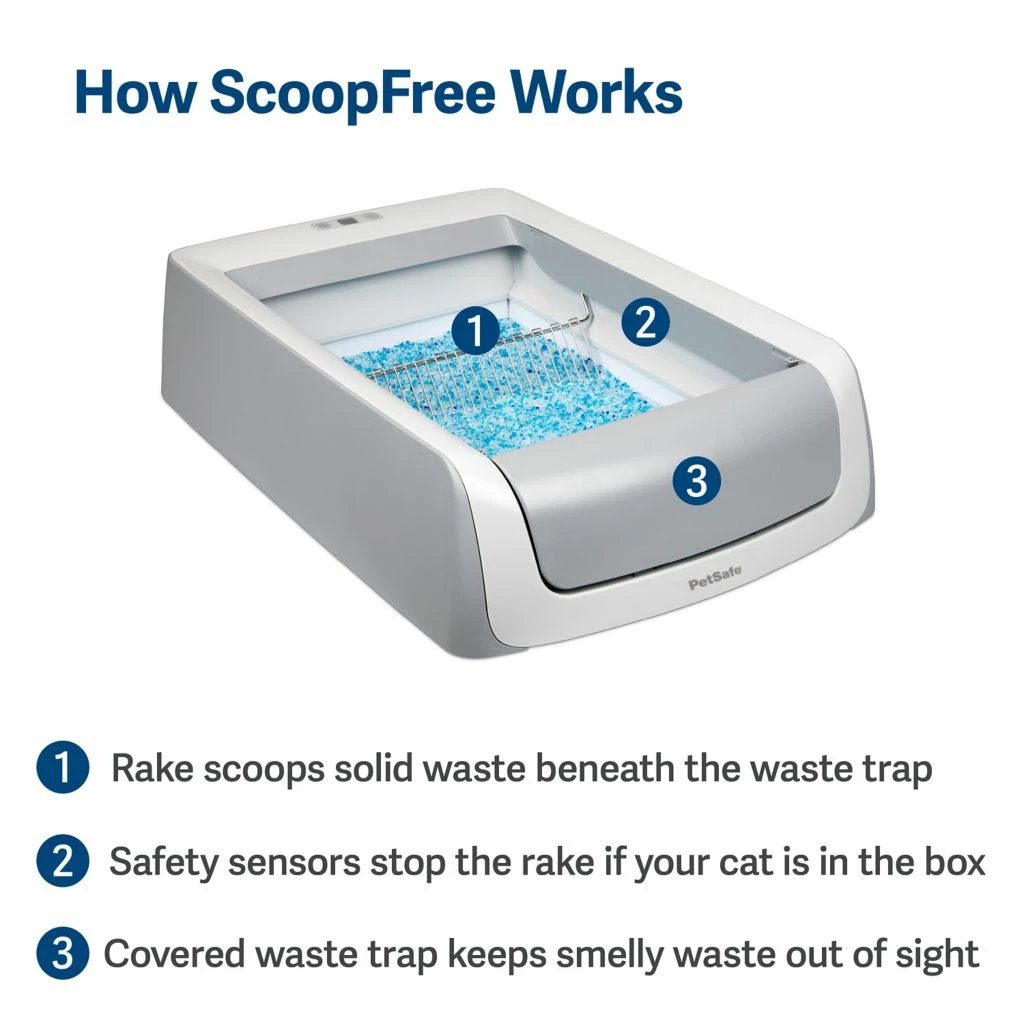 How ScoopFree Works

1

2

3

PetSafe

1 Rake scoops solid waste beneath the waste trap

2 Safety sensors stop the rake if your cat is in the box

3 Covered waste trap keeps smelly waste out of sight